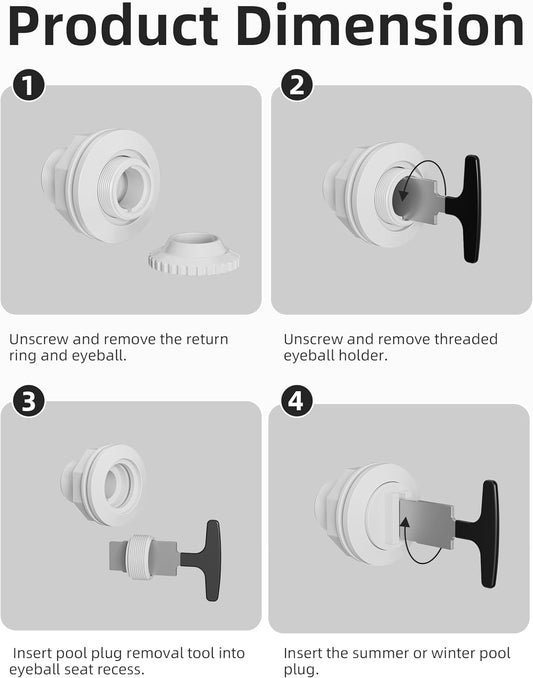 Product Dimension

1

Unscrew and remove the return ring and eyeball.

2

Unscrew and remove threaded eyeball holder.

3

Insert pool plug removal tool into eyeball seat recess.

4

Insert the summer or winter pool plug.