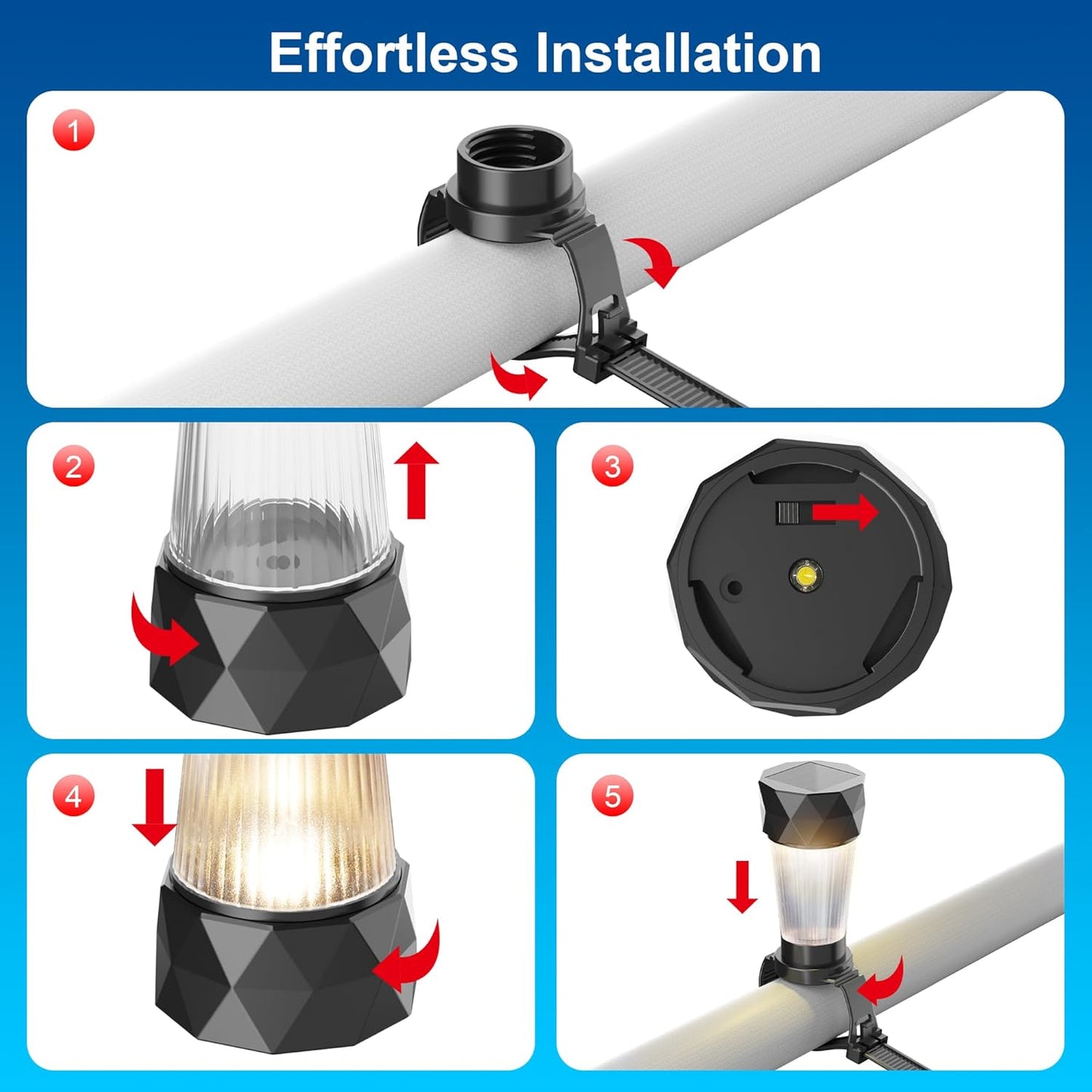 Effortless Installation

1

2

3

4

5